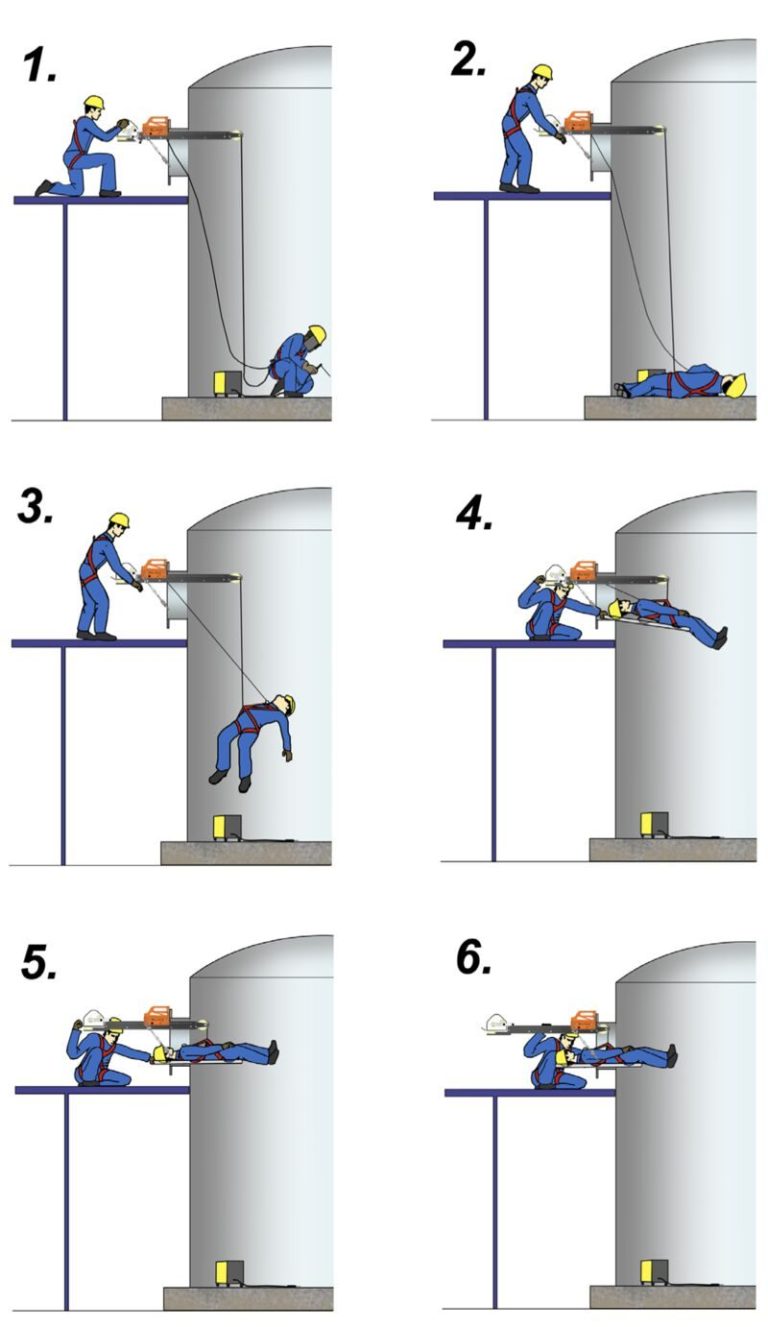 1.

2.

3.

4.

5.

6.